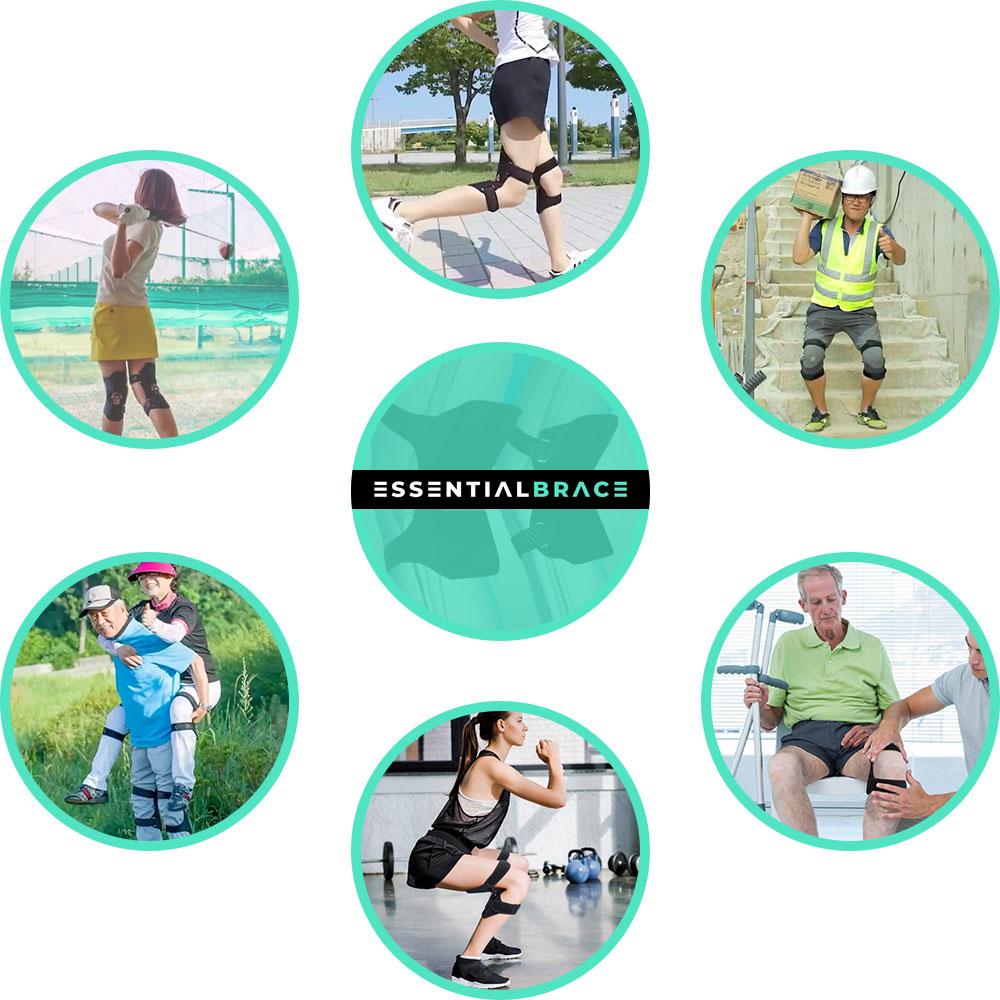 ESSENTIALBRACE