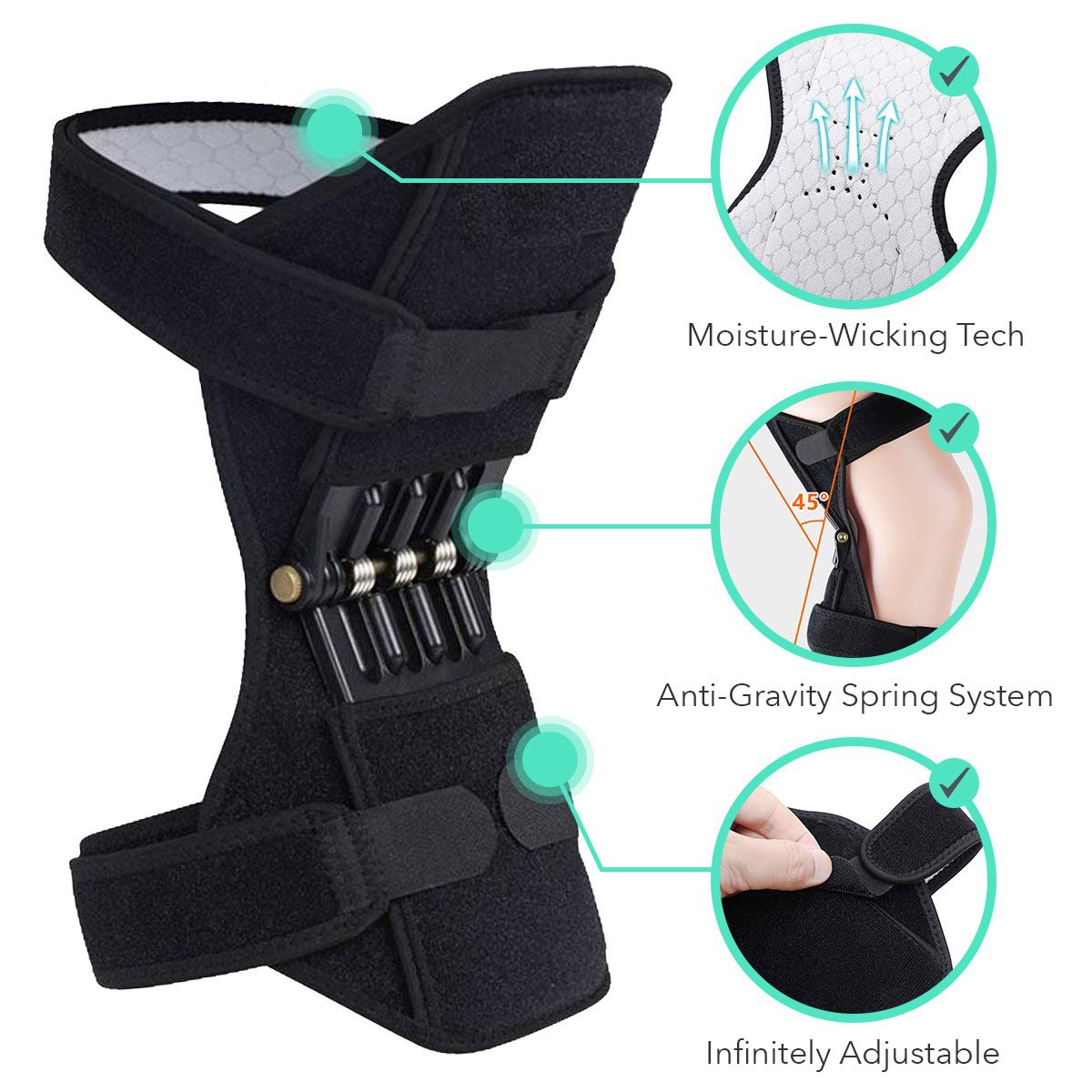 Moisture-Wicking Tech

45°

Anti-Gravity Spring System

Infinitely Adjustable