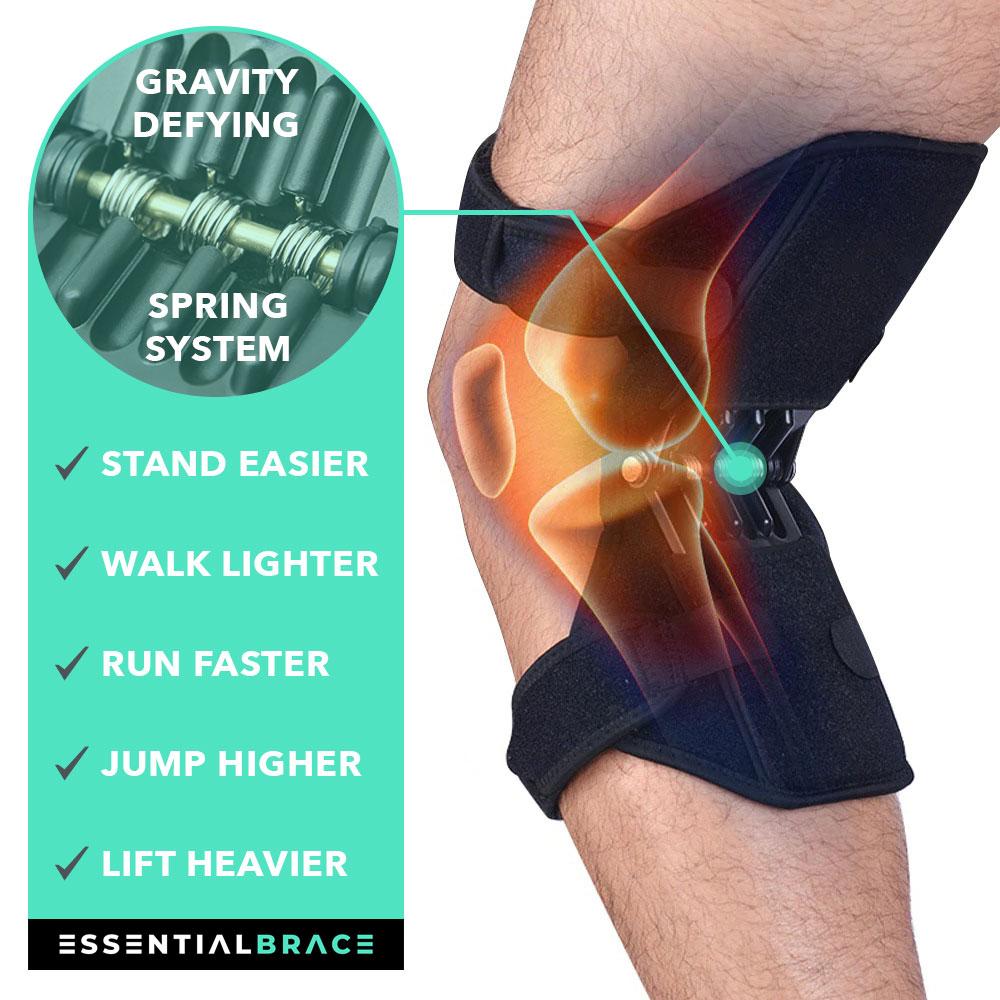 GRAVITY DEFYING

SPRING SYSTEM

✓ STAND EASIER

✓ WALK LIGHTER

✓ RUN FASTER

✓ JUMP HIGHER

✓ LIFT HEAVIER

ESSENTIALBRACE